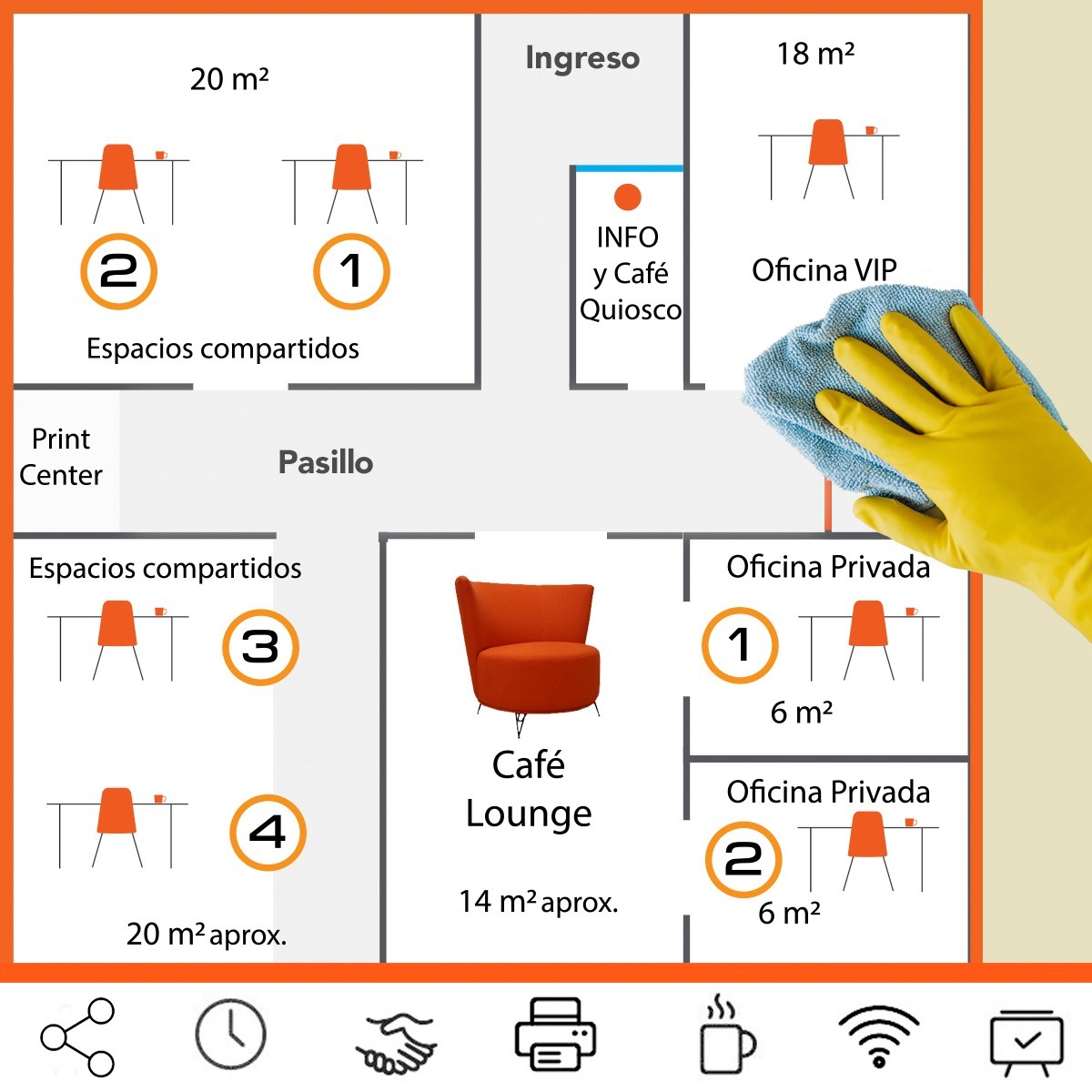 20 m²

2 1

Espacios compartidos

Ingreso

INFO y Café Quiosco

18 m²

Oficina VIP

Print Center

Pasillo

Espacios compartidos

3

4

20 m² aprox.

Café Lounge

14 m² aprox.

Oficina Privada

1

6 m²

Oficina Privada

2

6 m²